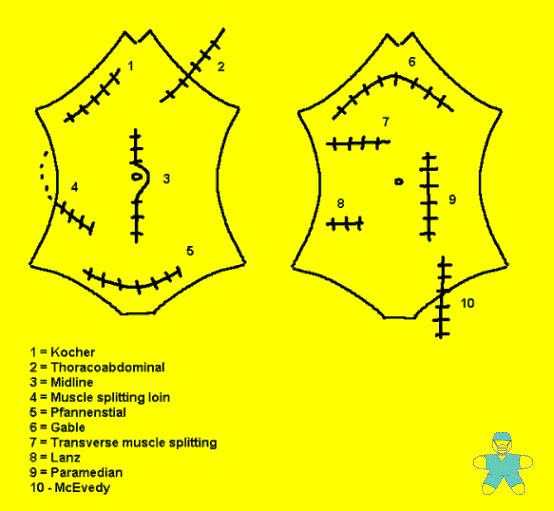 1
2
3
4
5

6
7
8
9
10

1 = Kocher
2 = Thoracoabdominal
3 = Midline
4 = Muscle splitting loin
5 = Pfannenstial
6 = Gable
7 = Transverse muscle splitting
8 = Lanz
9 = Paramedian
10 - McEvedy